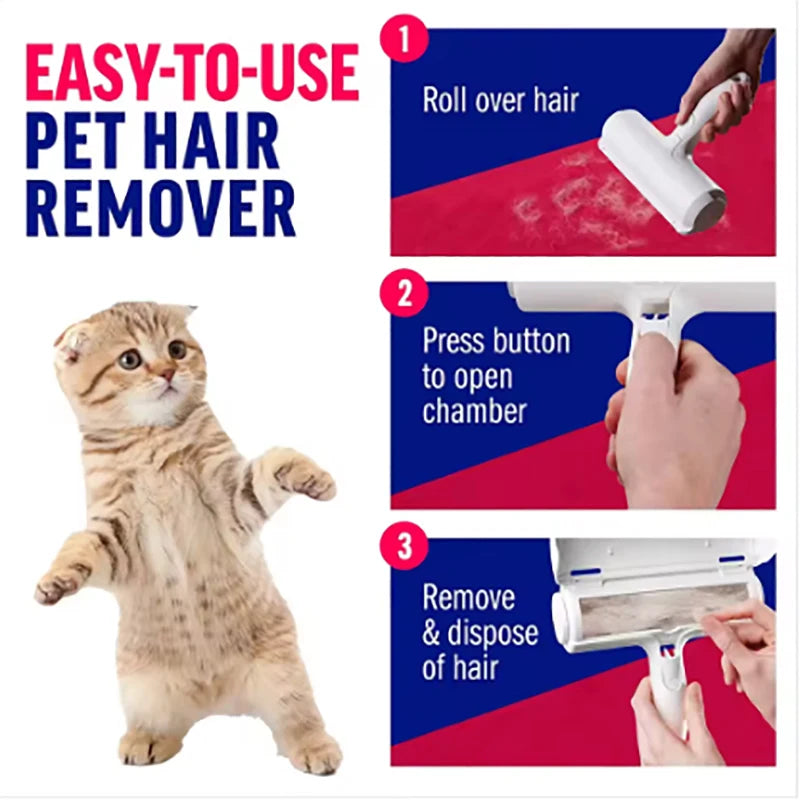 EASY-TO-USE
PET HAIR
REMOVER

1
Roll over hair

2
Press button to open chamber

3
Remove & dispose of hair